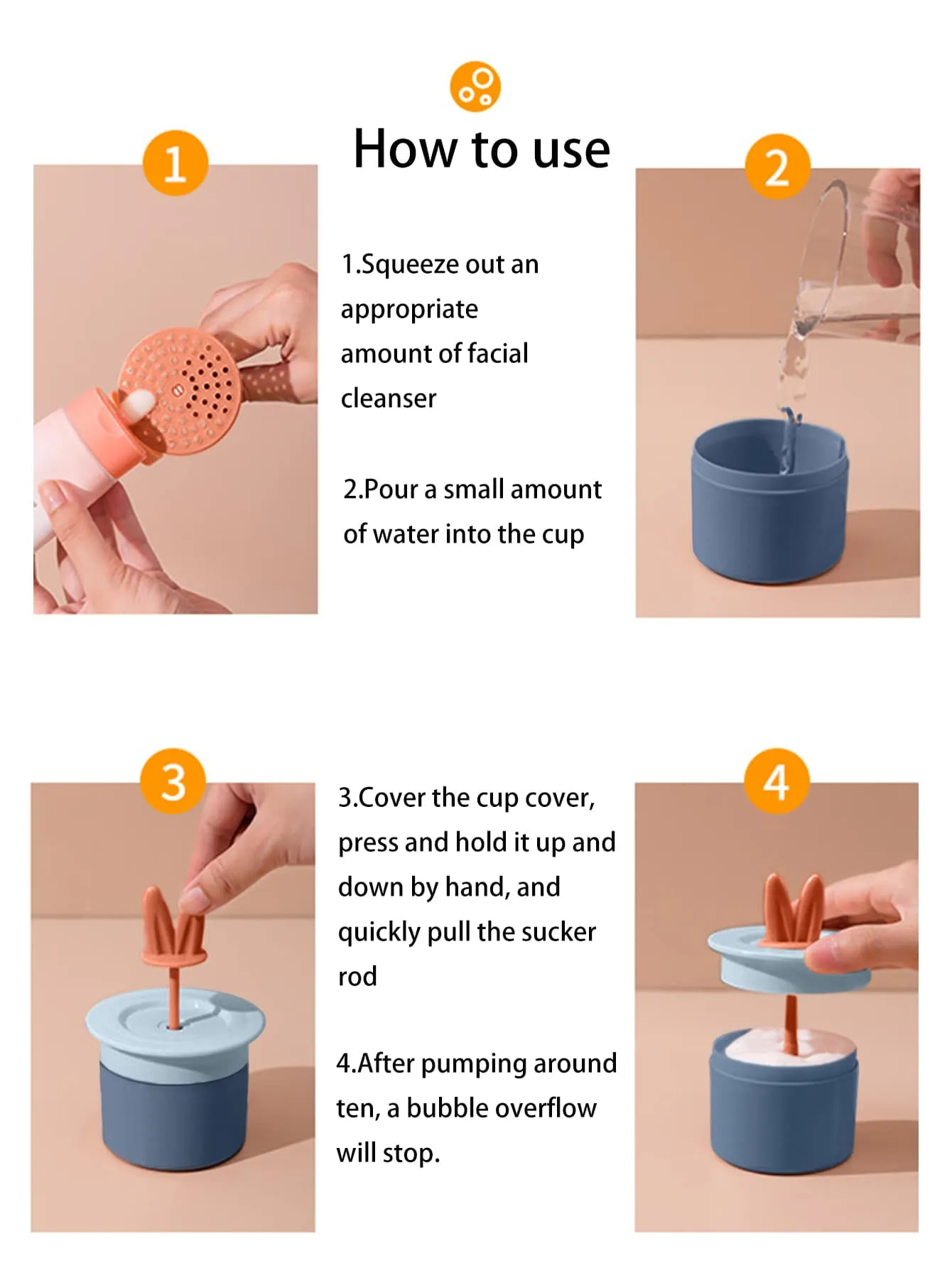 How to use

1

2

1.Squeeze out an appropriate amount of facial cleanser

2.Pour a small amount of water into the cup

3

4

3.Cover the cup cover, press and hold it up and down by hand, and quickly pull the sucker rod

4.After pumping around ten, a bubble overflow will stop.