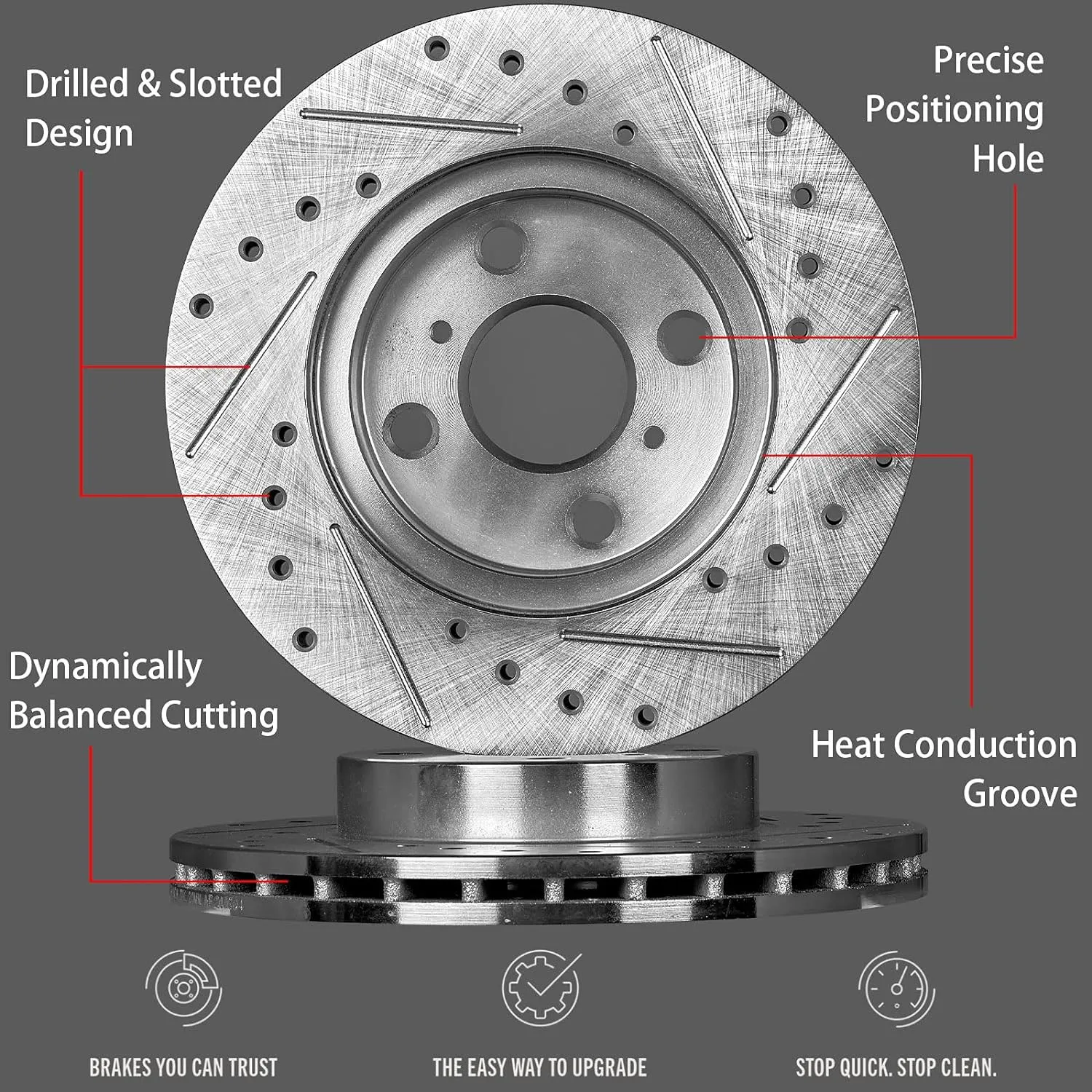 Drilled & Slotted Design

Precise Positioning Hole

Dynamically Balanced Cutting

Heat Conduction Groove

BRAKES YOU CAN TRUST

THE EASY WAY TO UPGRADE

STOP QUICK. STOP CLEAN.